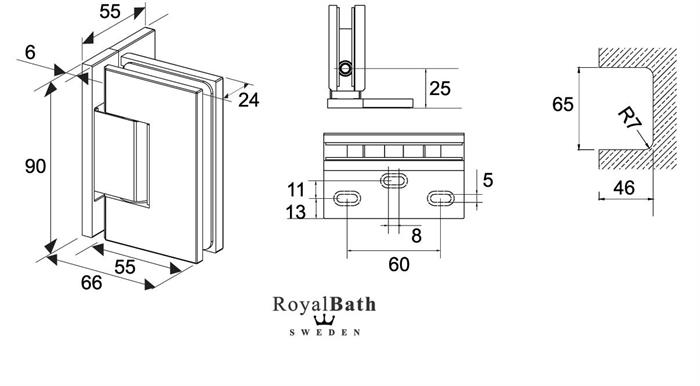 55
6
24
90
55
66
25
11
13
5
8
60
65
R7
46
RoyalBath
SWEDEN