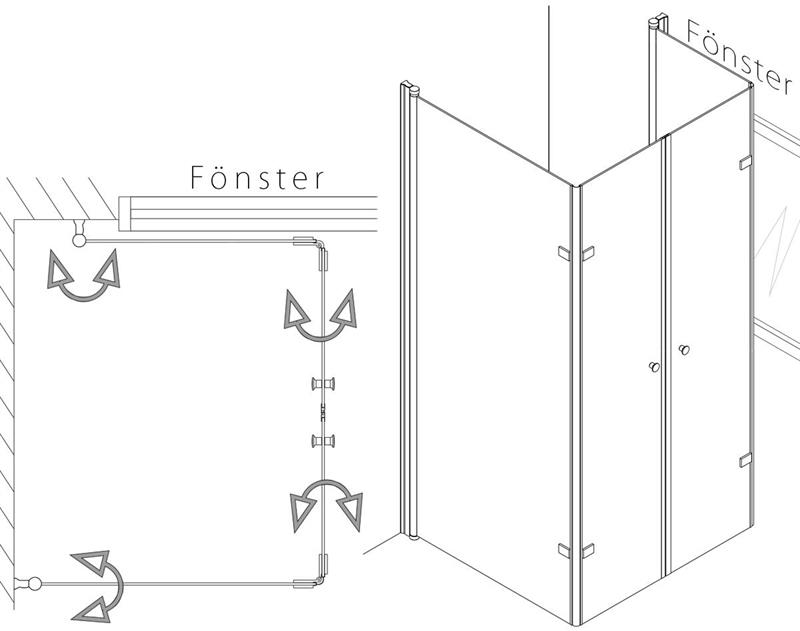 Fönster

Fönster