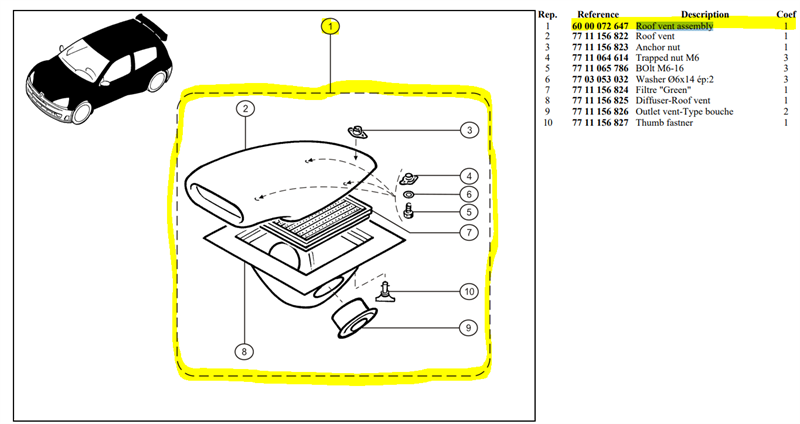 1

2

3

4

6

5

7

10

9

8

| Rep. | Reference | Description | Coef |
|---|---|---|---|
| 1 | 60 00 072 647 | Roof vent assembly | 1 |
| 2 | 77 11 156 822 | Roof vent | 1 |
| 3 | 77 11 156 823 | Anchor nut | 1 |
| 4 | 77 11 064 614 | Trapped nut M6 | 3 |
| 5 | 77 11 065 786 | BOlt M6-16 | 3 |
| 6 | 77 03 053 032 | Washer Ø6x14 ép:2 | 3 |
| 7 | 77 11 156 824 | Filtre "Green" | 1 |
| 8 | 77 11 156 825 | Diffuser-Roof vent | 1 |
| 9 | 77 11 156 826 | Outlet vent-Type bouche | 2 |
| 10 | 77 11 156 827 | Thumb fastner | 1 |