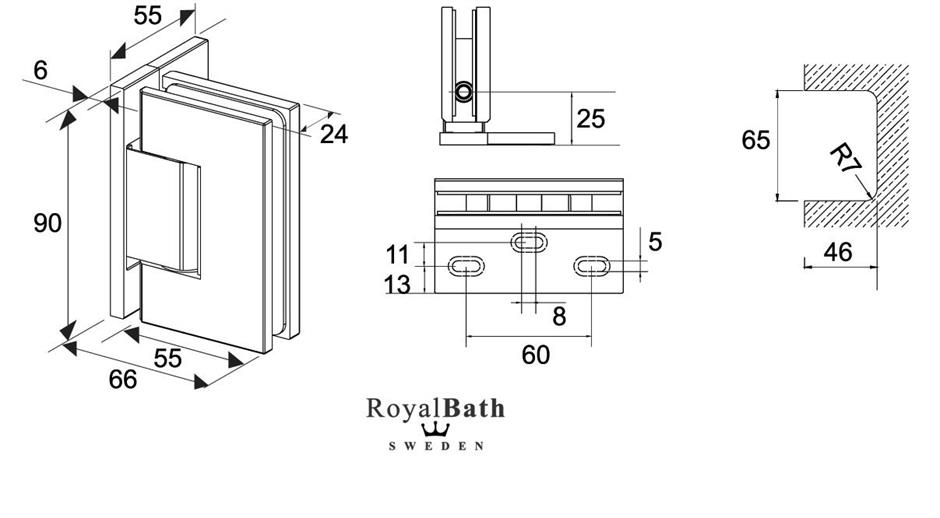 55
6
24
90
55
66
25
11
13
5
8
60
65
R7
46
RoyalBath
SWEDEN