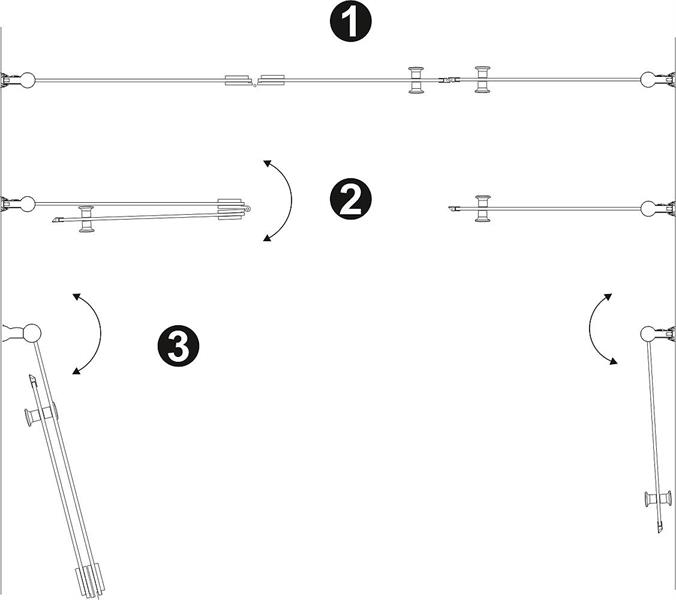 1

2

3