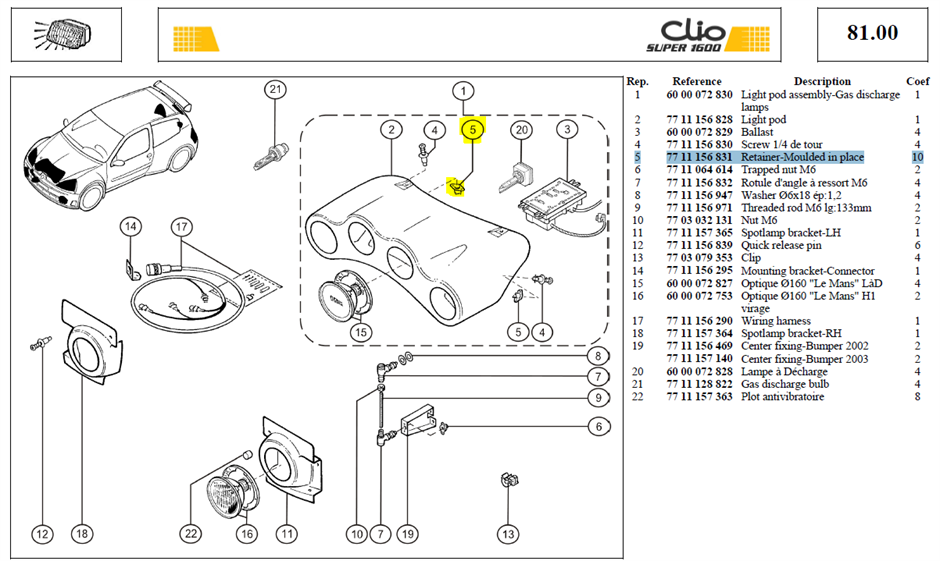 Clio SUPER 1600

81.00

21 1 2 4 5 20 3 14 17 15 5 4 8 7 9 6 12 18 22 16 11 10 7 19 13

| Rep. | Reference | Description | Coef |
|---|---|---|---|
| 1 | 60 00 072 830 | Light pod assembly-Gas discharge lamps | 1 |
| 2 | 77 11 156 828 | Light pod | 1 |
| 3 | 60 00 072 829 | Ballast | 4 |
| 4 | 77 11 156 830 | Screw 1/4 de tour | 4 |
| 5 | 77 11 156 831 | Retainer-Moulded in place | 10 |
| 6 | 77 11 064 614 | Trapped nut M6 | 2 |
| 7 | 77 11 156 832 | Rotule d'angle à ressort M6 | 4 |
| 8 | 77 11 156 947 | Washer Ø6x18 ép:1,2 | 4 |
| 9 | 77 11 156 971 | Threaded rod M6 lg:133mm | 2 |
| 10 | 77 03 032 131 | Nut M6 | 2 |
| 11 | 77 11 157 365 | Spotlamp bracket-LH | 1 |
| 12 | 77 11 156 839 | Quick release pin | 6 |
| 13 | 77 03 079 353 | Clip | 4 |
| 14 | 77 11 156 295 | Mounting bracket-Connector | 1 |
| 15 | 60 00 072 827 | Optique Ø160 "Le Mans" LàD | 4 |
| 16 | 60 00 072 753 | Optique Ø160 "Le Mans" H1 virage | 2 |
| 17 | 77 11 156 290 | Wiring harness | 1 |
| 18 | 77 11 157 364 | Spotlamp bracket-RH | 1 |
| 19 | 77 11 156 469 | Center fixing-Bumper 2002 | 2 |
|  | 77 11 157 140 | Center fixing-Bumper 2003 | 2 |
| 20 | 60 00 072 828 | Lampe à Décharge | 4 |
| 21 | 77 11 128 822 | Gas discharge bulb | 4 |
| 22 | 77 11 157 363 | Plot antivibratoire | 8 |