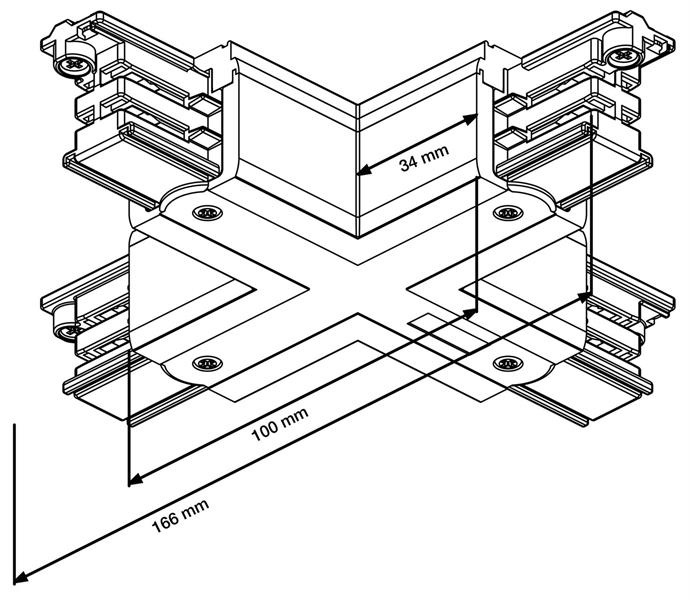 34 mm

100 mm

166 mm