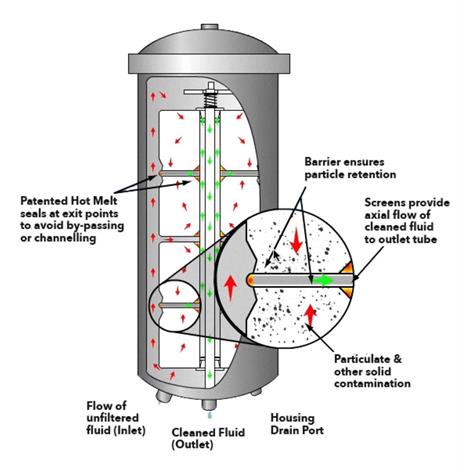 Barrier ensures particle retention

Patented Hot Melt seals at exit points to avoid by-passing or channelling

Screens provide axial flow of cleaned fluid to outlet tube

Particulate & other solid contamination

Flow of unfiltered fluid (Inlet)

Cleaned Fluid (Outlet)

Housing Drain Port