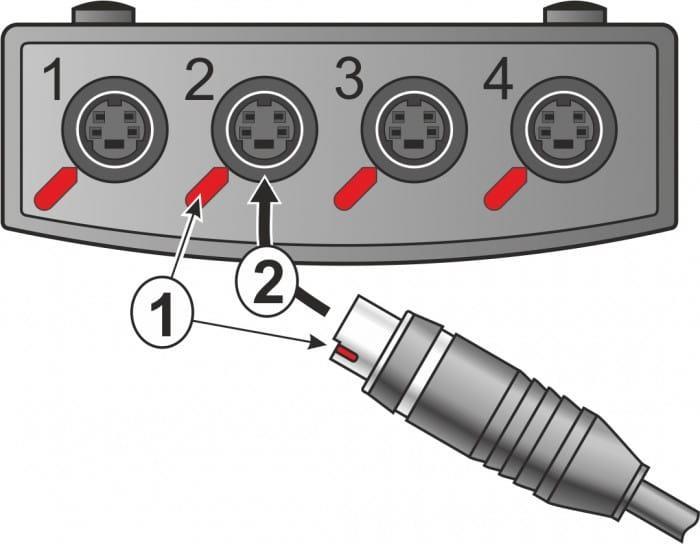 1 2 3 4

1

2