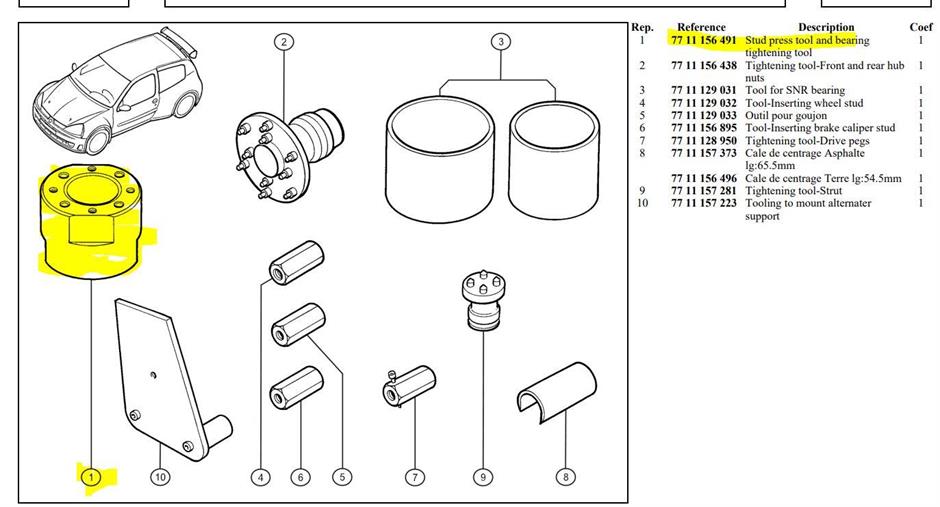 2

3

1

10

4

6

5

7

9

8

| Rep. | Reference | Description | Coef |
|---|---|---|---|
| 1 | 77 11 156 491 | Stud press tool and bearing tightening tool | 1 |
| 2 | 77 11 156 438 | Tightening tool-Front and rear hub nuts | 1 |
| 3 | 77 11 129 031 | Tool for SNR bearing | 1 |
| 4 | 77 11 129 032 | Tool-Inserting wheel stud | 1 |
| 5 | 77 11 129 033 | Outil pour goujon | 1 |
| 6 | 77 11 156 895 | Tool-Inserting brake caliper stud | 1 |
| 7 | 77 11 128 950 | Tightening tool-Drive pegs | 1 |
| 8 | 77 11 157 373 | Cale de centrage Asphalte lg:65.5mm | 1 |
|  | 77 11 156 496 | Cale de centrage Terre lg:54.5mm | 1 |
| 9 | 77 11 157 281 | Tightening tool-Strut | 1 |
| 10 | 77 11 157 223 | Tooling to mount alternater support | 1 |