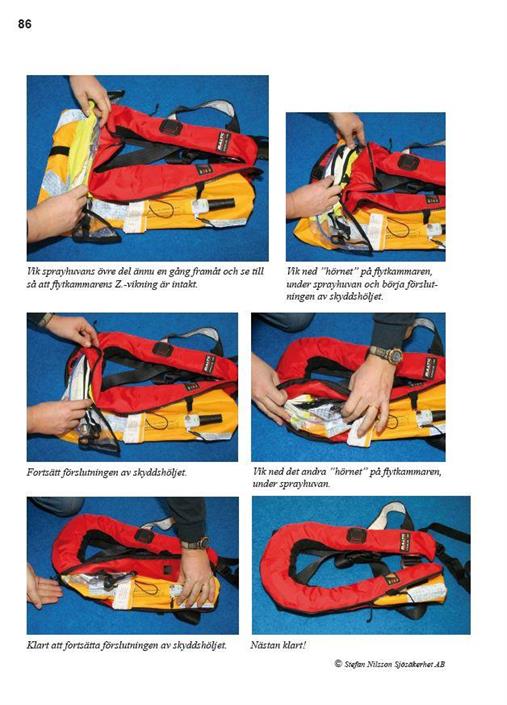 86

Vik sprayhuvans övre del ännu en gång framåt och se till så att flytkammarens Z.-vikning är intakt.

Vik ned "hörnet" på flytkammaren, under sprayhuvan och börja förslutningen av skyddshöljet.

Fortsätt förslutningen av skyddshöljet.

Vik ned det andra "hörnet" på flytkammaren, under sprayhuvan.

Klart att fortsätta förslutningen av skyddshöljet.

Nästan klart!

© Stefan Nilsson Sjösäkerhet AB