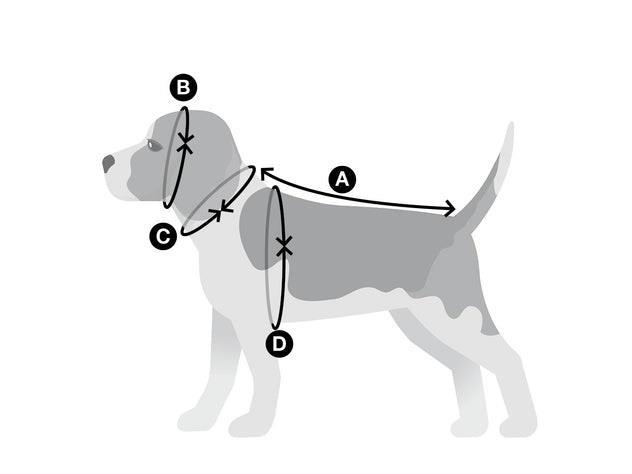 B
A
C
D