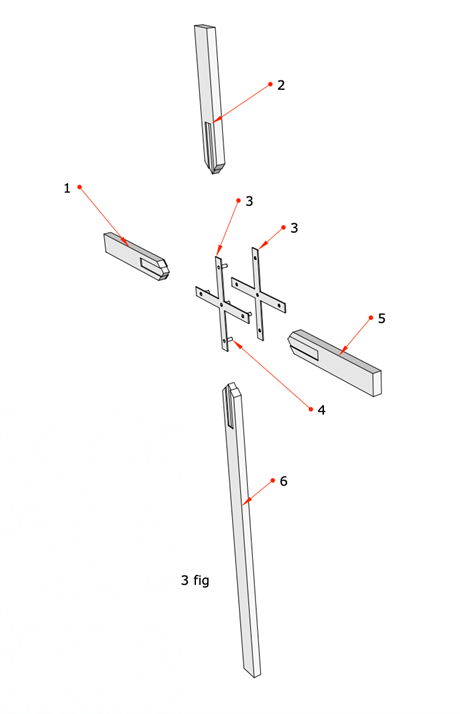 2

1

3

3

5

4

6

3 fig