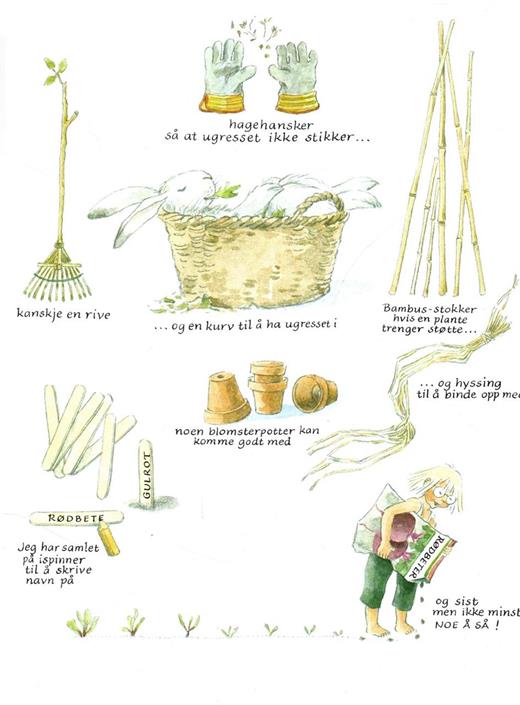 hagehansker
så at ugresset ikke stikker...

kanskje en rive

... og en kurv til å ha ugresset i

Bambus-stokker
hvis en plante
trenger støtte...

... og hyssing
til å binde opp med

noen blomsterpotter kan
komme godt med

GULROT

RØDBETE

Jeg har samlet
på ispinner
til å skrive
navn på

RØDBETER

og sist
men ikke minst
NOE Å SÅ !