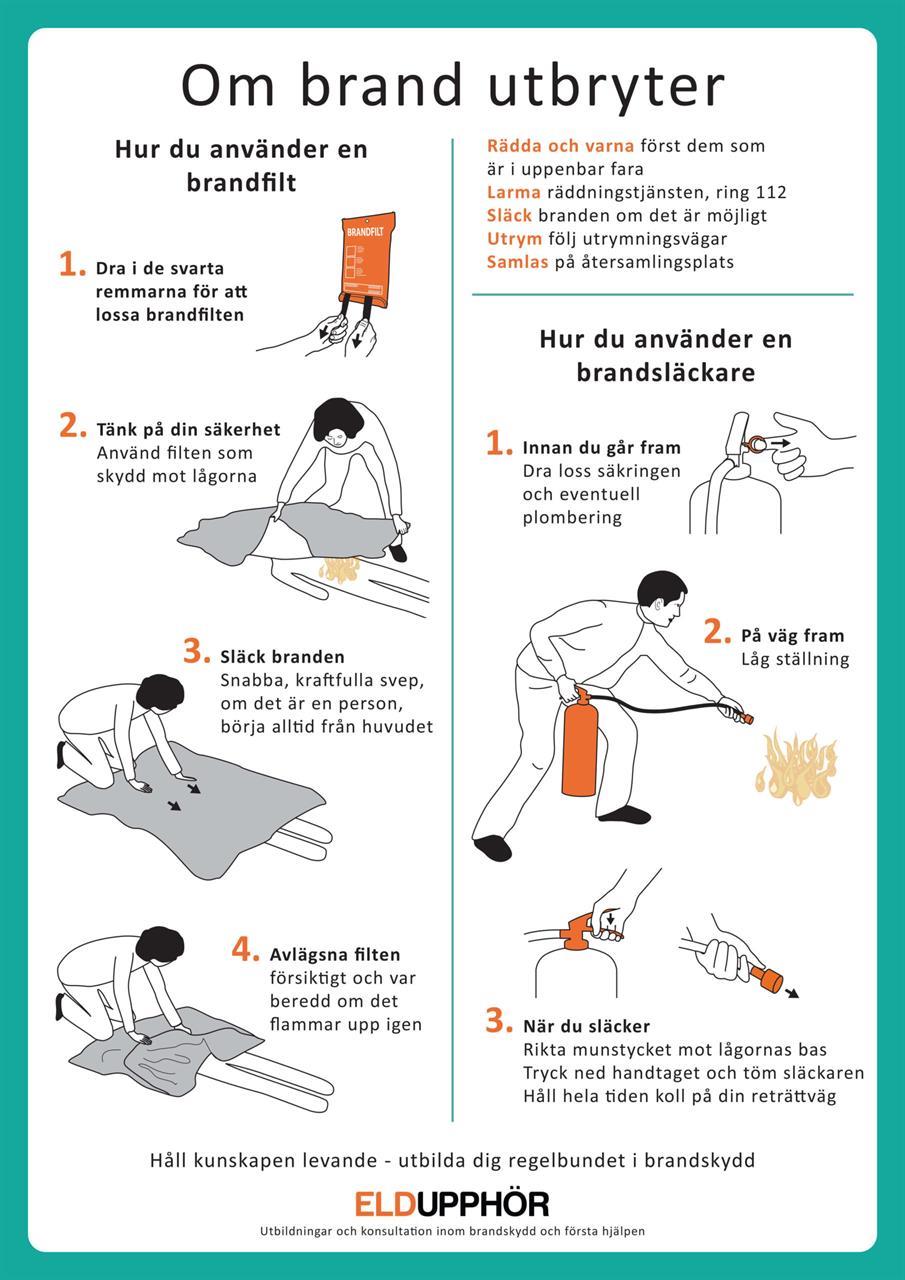 Om brand utbryter

Hur du använder en brandfilt

BRANDFILT

1. Dra i de svarta remmarna för att lossa brandfilten

2. Tänk på din säkerhet
Använd filten som skydd mot lågorna

3. Släck branden
Snabba, kraftfulla svep, om det är en person, börja alltid från huvudet

4. Avlägsna filten
försiktigt och var beredd om det flammar upp igen

Rädda och varna först dem som är i uppenbar fara
Larma räddningstjänsten, ring 112
Släck branden om det är möjligt
Utrym följ utrymningsvägar
Samlas på återsamlingsplats

Hur du använder en brandsläckare

1. Innan du går fram
Dra loss säkringen och eventuell plombering

2. På väg fram
Låg ställning

3. När du släcker
Rikta munstycket mot lågornas bas
Tryck ned handtaget och töm släckaren
Håll hela tiden koll på din reträttväg

Håll kunskapen levande - utbilda dig regelbundet i brandskydd

ELDUPPHÖR
Utbildningar och konsultation inom brandskydd och första hjälpen