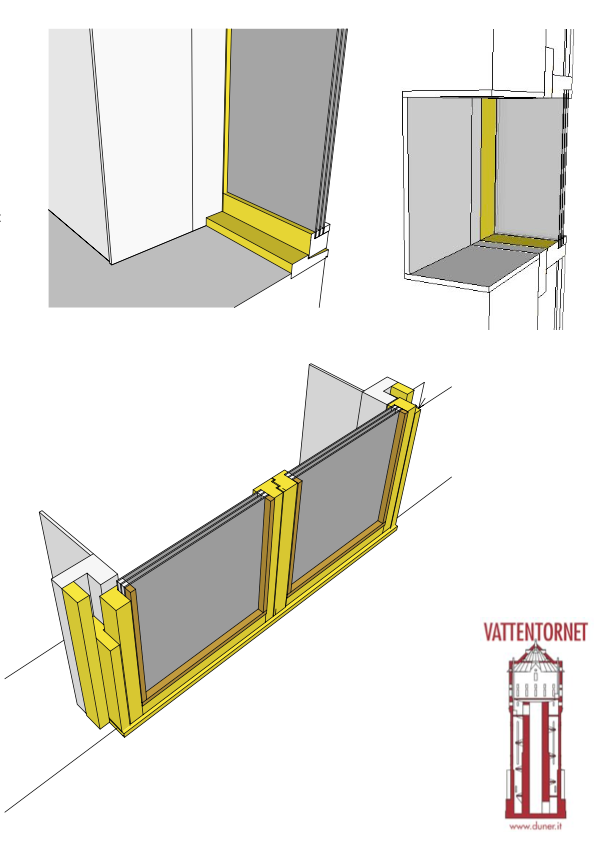 VATTENTORNET

www.duner.it