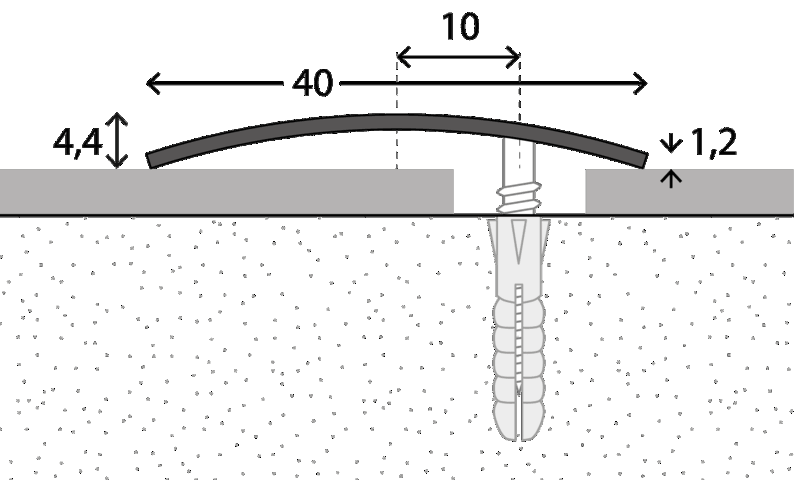 10
40
4,4
1,2