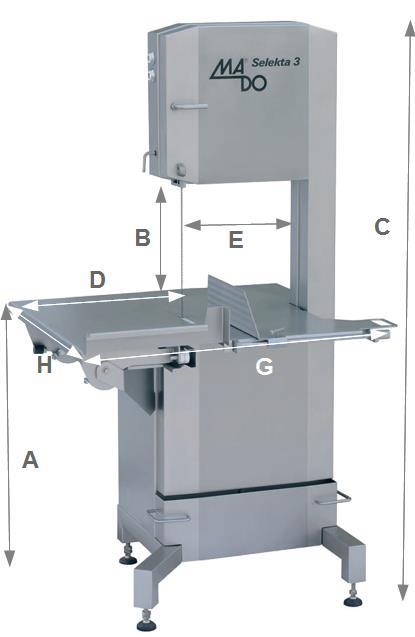 MADO Selekta 3

B

E

C

D

H

G

A