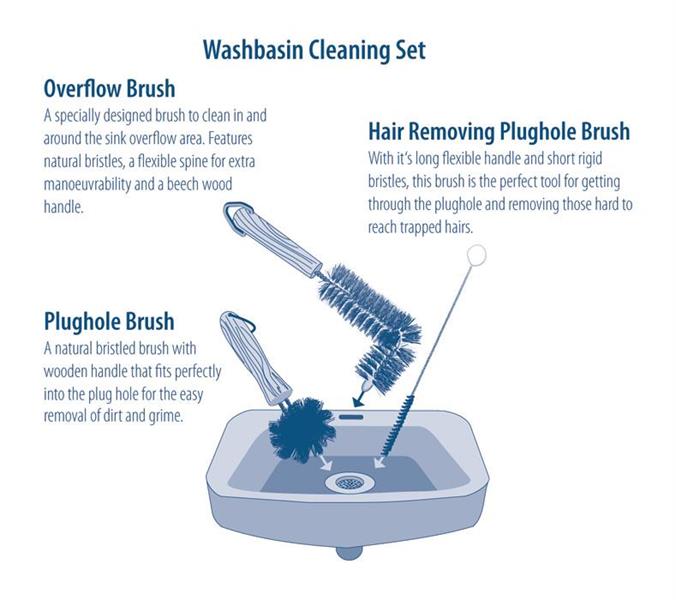 Washbasin Cleaning Set

Overflow Brush
A specially designed brush to clean in and around the sink overflow area. Features natural bristles, a flexible spine for extra manoeuvrability and a beech wood handle.

Hair Removing Plughole Brush
With it's long flexible handle and short rigid bristles, this brush is the perfect tool for getting through the plughole and removing those hard to reach trapped hairs.

Plughole Brush
A natural bristled brush with wooden handle that fits perfectly into the plug hole for the easy removal of dirt and grime.