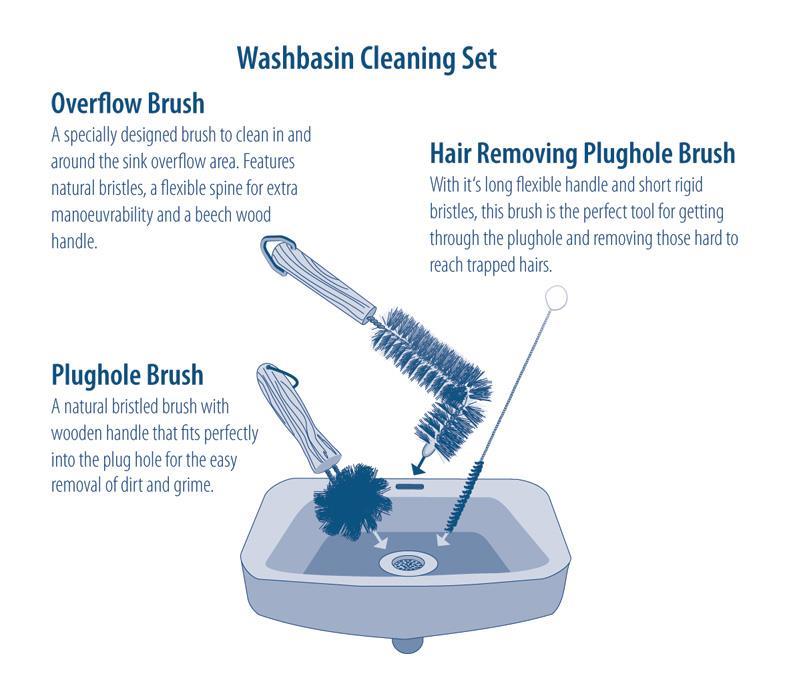 Washbasin Cleaning Set

Overflow Brush
A specially designed brush to clean in and around the sink overflow area. Features natural bristles, a flexible spine for extra manoeuvrability and a beech wood handle.

Hair Removing Plughole Brush
With it's long flexible handle and short rigid bristles, this brush is the perfect tool for getting through the plughole and removing those hard to reach trapped hairs.

Plughole Brush
A natural bristled brush with wooden handle that fits perfectly into the plug hole for the easy removal of dirt and grime.