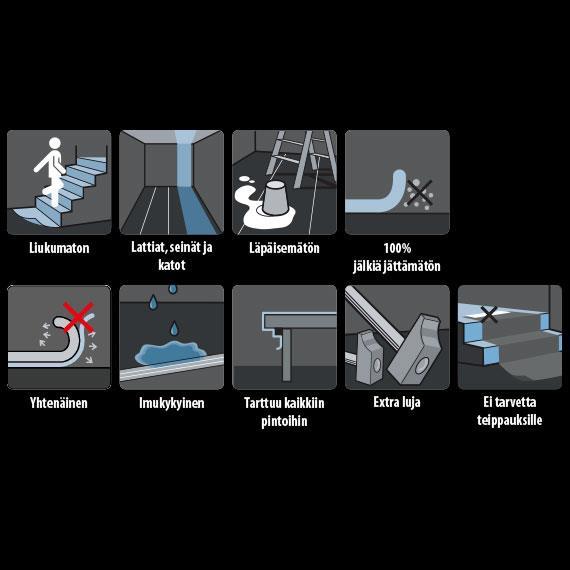 Liukumaton

Lattiat, seinät ja katot

Läpäisemätön

100% jälkiä jättämätön

Yhtenäinen

Imukykyinen

Tarttuu kaikkiin pintoihin

Extra luja

Ei tarvetta teippauksille