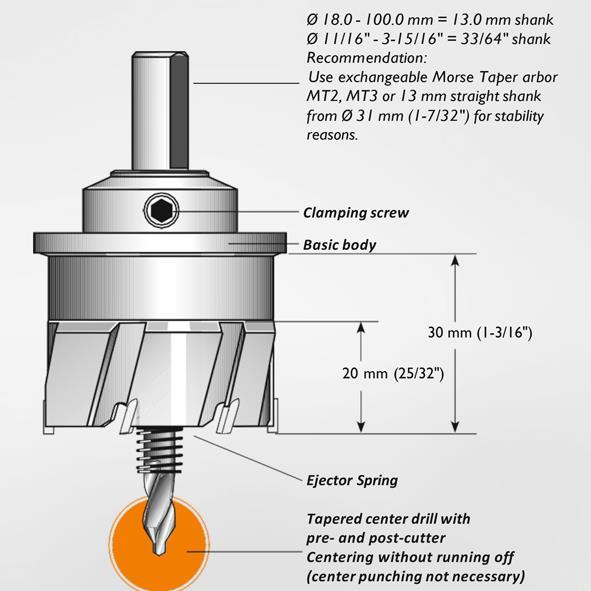 Ø 18.0 - 100.0 mm = 13.0 mm shank
Ø 11/16" - 3-15/16" = 33/64" shank
Recommendation:
Use exchangeable Morse Taper arbor MT2, MT3 or 13 mm straight shank from Ø 31 mm (1-7/32") for stability reasons.

Clamping screw

Basic body

30 mm (1-3/16")

20 mm (25/32")

Ejector Spring

Tapered center drill with pre- and post-cutter
Centering without running off (center punching not necessary)