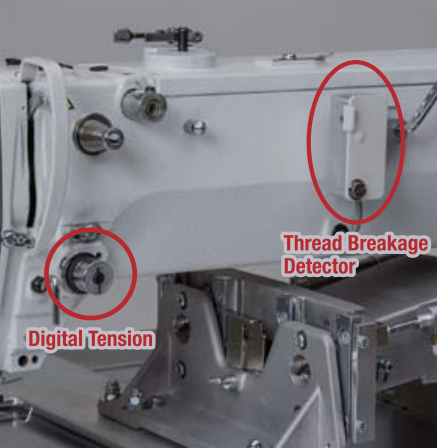 Thread Breakage Detector

Digital Tension