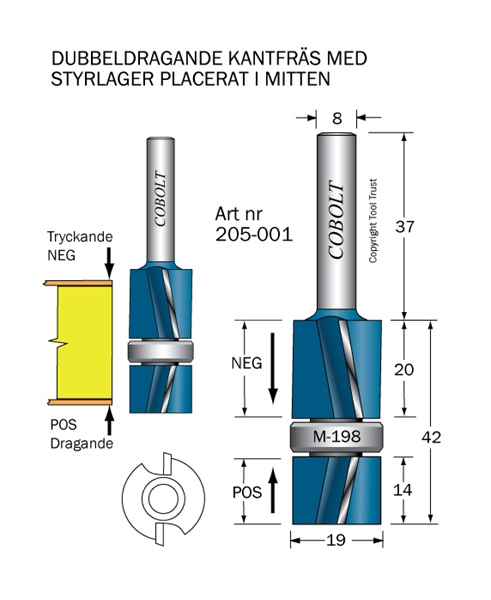 DUBBELDRAGANDE KANTFRÄS MED STYRLAGER PLACERAT I MITTEN

COBOLT

Tryckande
NEG

POS
Dragande

Art nr
205-001

8

COBOLT

Copyright Tool Trust

37

NEG

20

M-198

42

POS

14

19