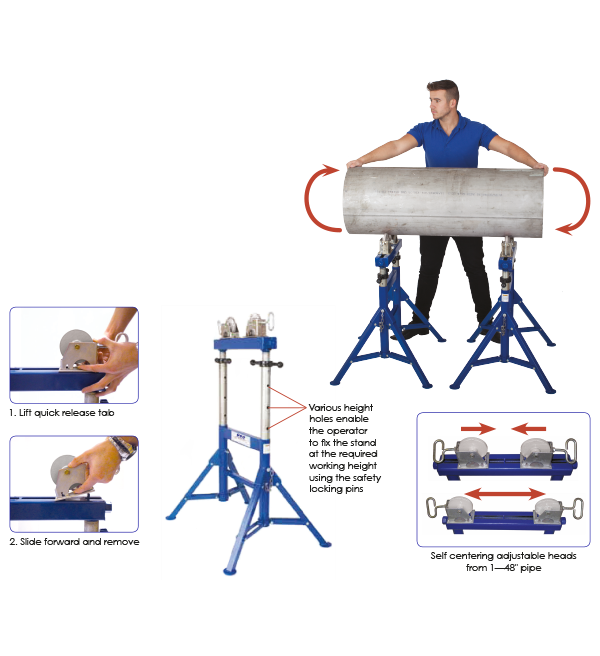 1. Lift quick release tab

2. Slide forward and remove

Various height holes enable the operator to fix the stand at the required working height using the safety locking pins

Self centering adjustable heads from 1—48" pipe