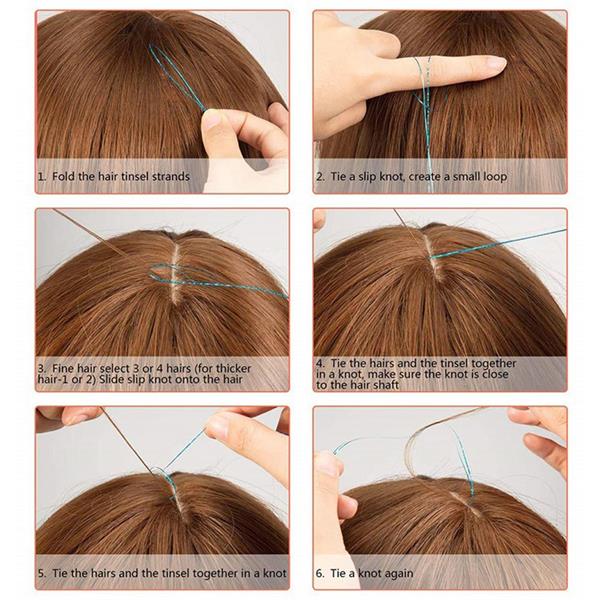 1. Fold the hair tinsel strands

2. Tie a slip knot, create a small loop

3. Fine hair select 3 or 4 hairs (for thicker hair-1 or 2) Slide slip knot onto the hair

4. Tie the hairs and the tinsel together in a knot, make sure the knot is close to the hair shaft

5. Tie the hairs and the tinsel together in a knot

6. Tie a knot again