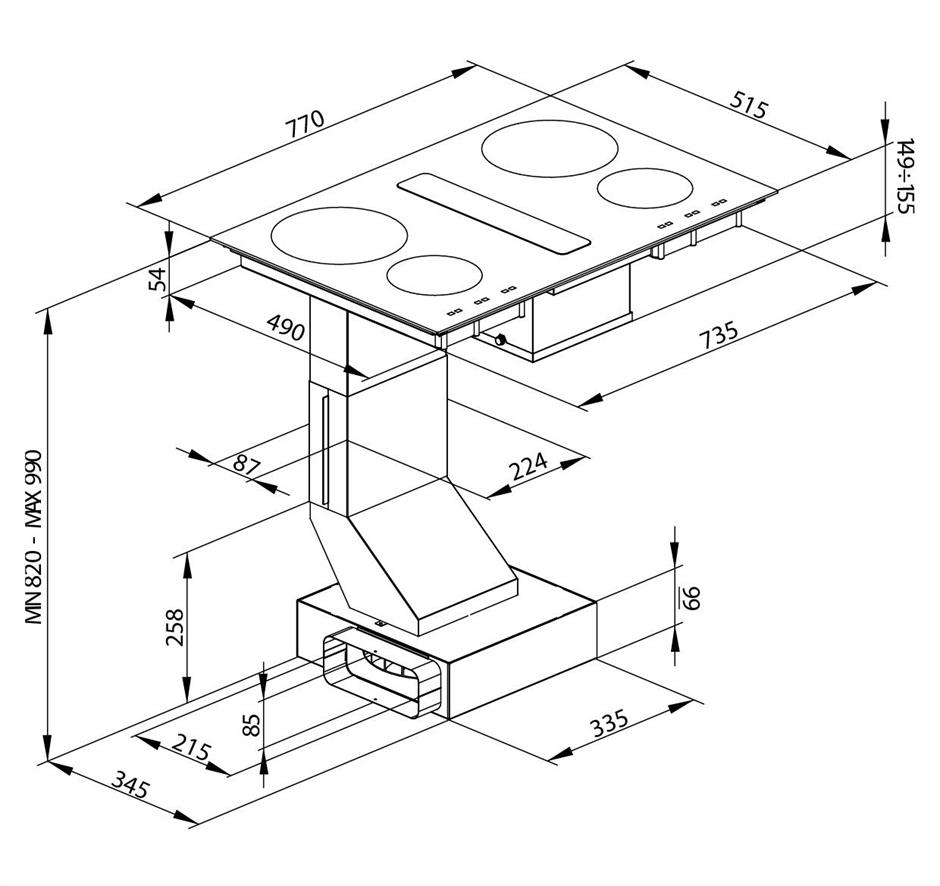 770
515
149÷155
54
490
735
MIN 820 - MAX 990
87
224
258
99
85
215
335
345