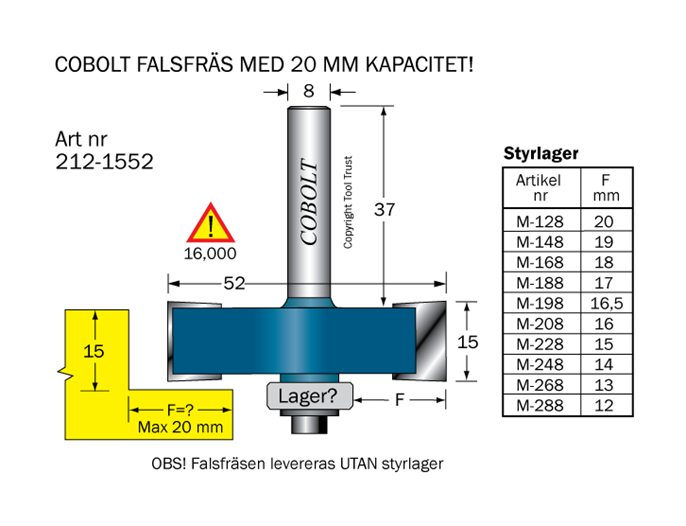 COBOLT FALSFRÄS MED 20 MM KAPACITET!

Art nr
212-1552

8

COBOLT

Copyright Tool Trust

37

!
16,000

52

15

15

F=?
Max 20 mm

Lager?

F

Styrlager

| Artikel nr | F mm |
|---|---|
| M-128 | 20 |
| M-148 | 19 |
| M-168 | 18 |
| M-188 | 17 |
| M-198 | 16,5 |
| M-208 | 16 |
| M-228 | 15 |
| M-248 | 14 |
| M-268 | 13 |
| M-288 | 12 |

OBS! Falsfräsen levereras UTAN styrlager