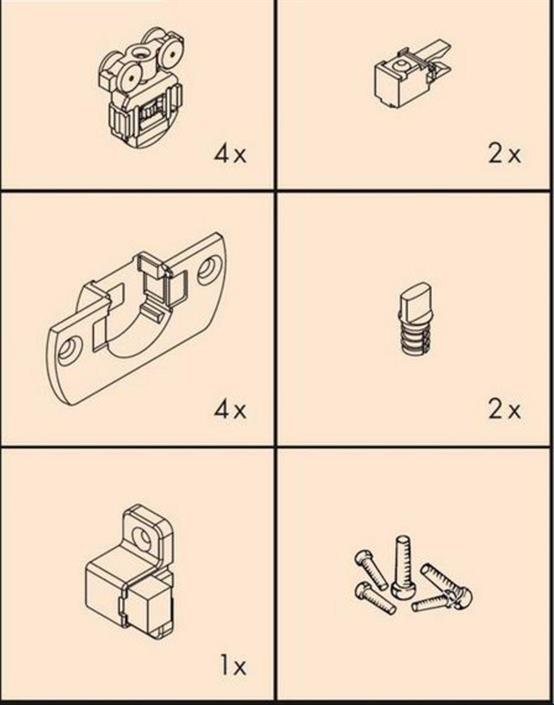 4x

2x

4x

2x

1x