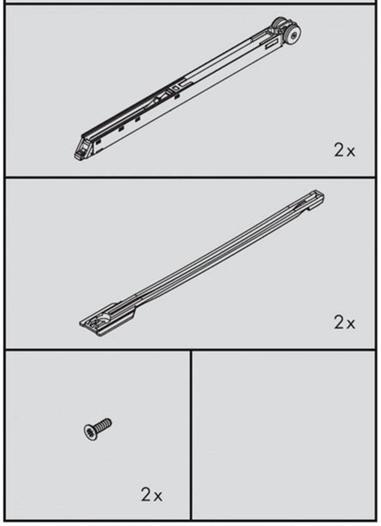 2x

2x

2x