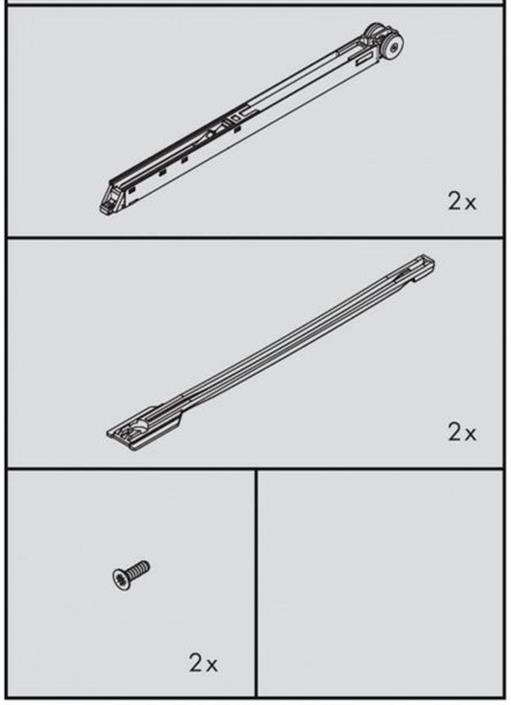 2x

2x

2x