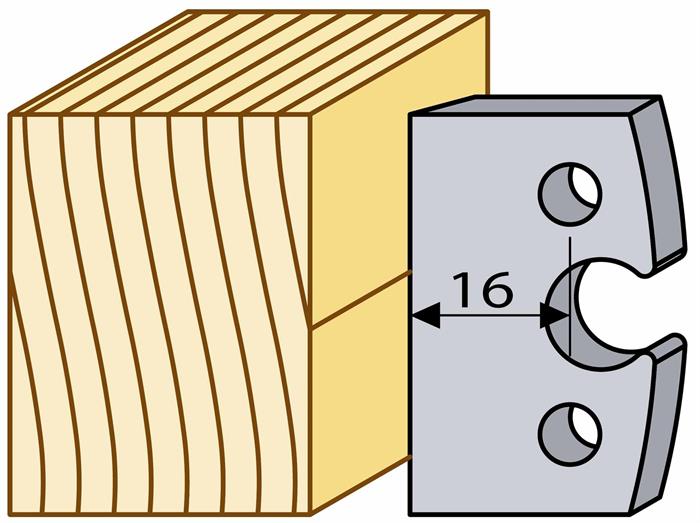 16