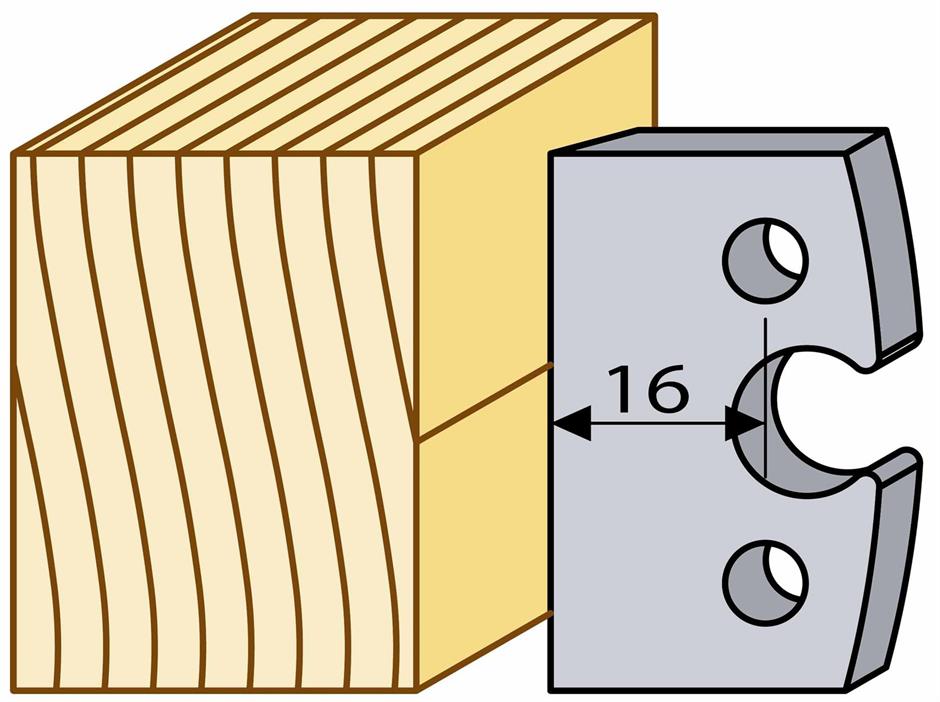 16