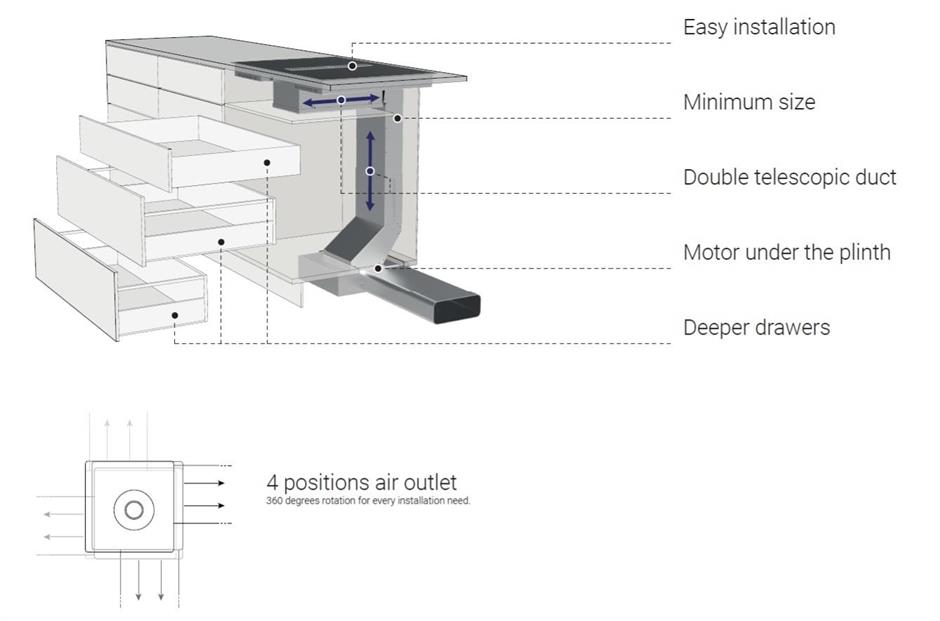 Easy installation

Minimum size

Double telescopic duct

Motor under the plinth

Deeper drawers

4 positions air outlet
360 degrees rotation for every installation need.