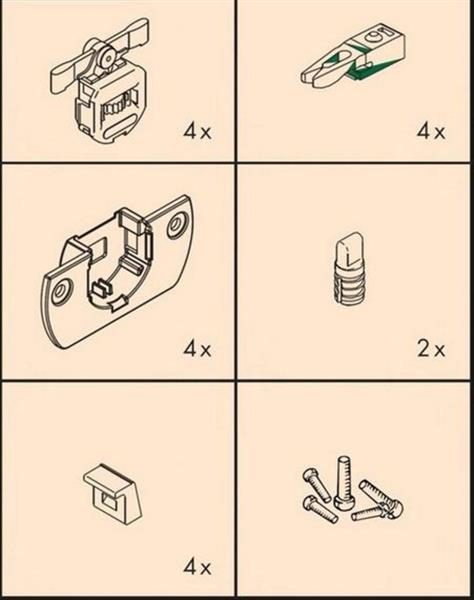 4x

4x

4x

2x

4x