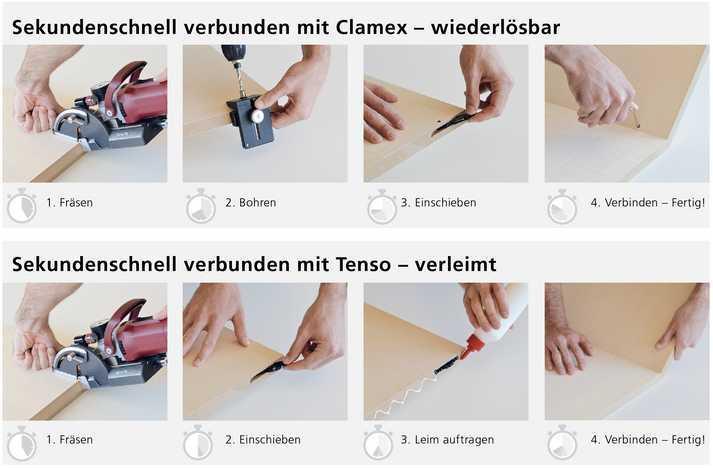 Sekundenschnell verbunden mit Clamex – wiederlösbar

1. Fräsen

2. Bohren

3. Einschieben

4. Verbinden – Fertig!

Sekundenschnell verbunden mit Tenso – verleimt

1. Fräsen

2. Einschieben

3. Leim auftragen

4. Verbinden – Fertig!