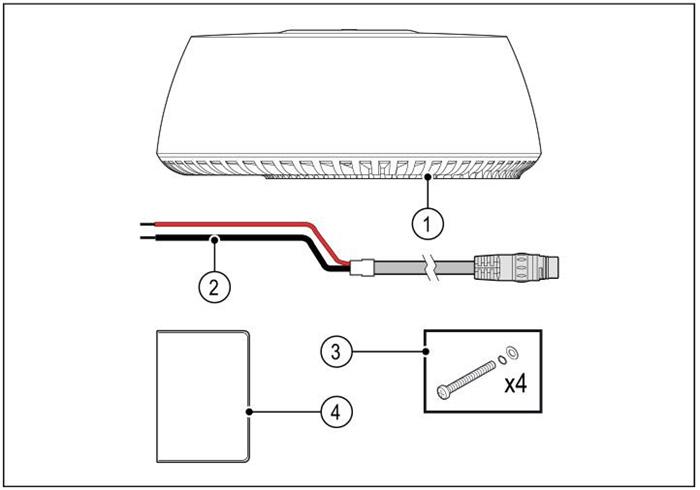 1
2
3
x4
4