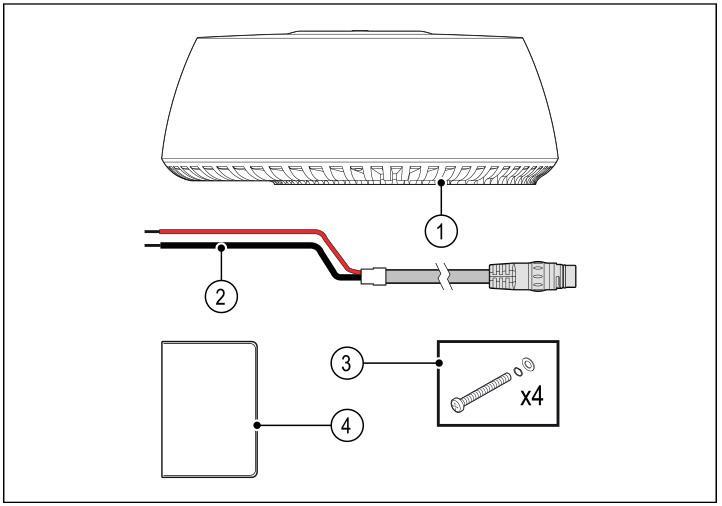 1

2

3

x4

4