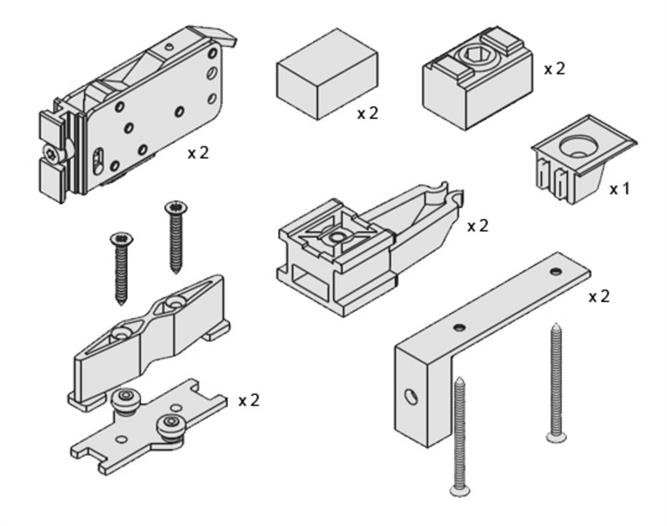 x 2

x 2

x 2

x 1

x 2

x 2

x 2