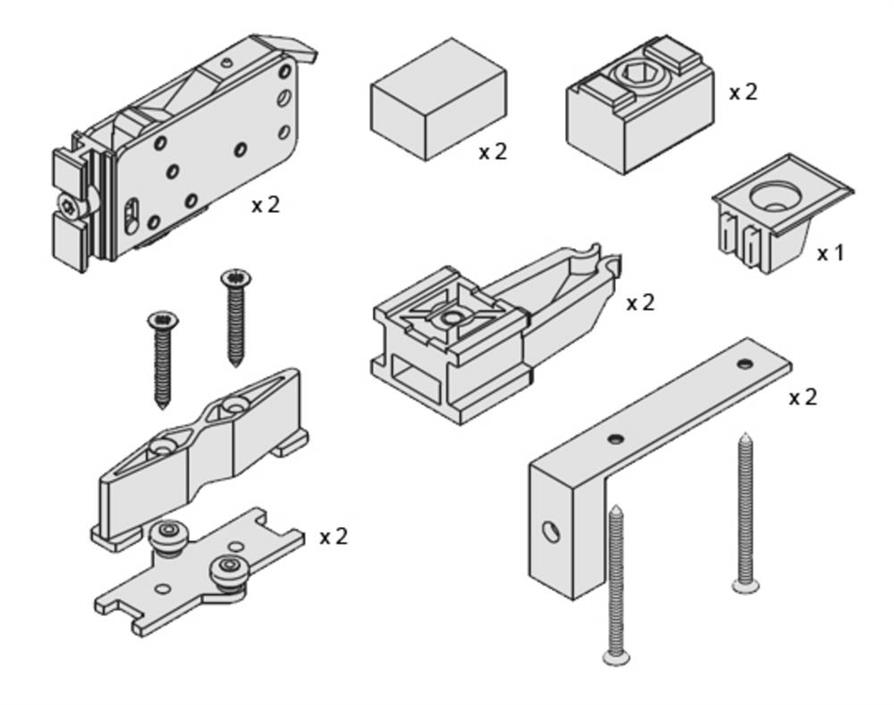 x 2

x 2

x 2

x 1

x 2

x 2

x 2