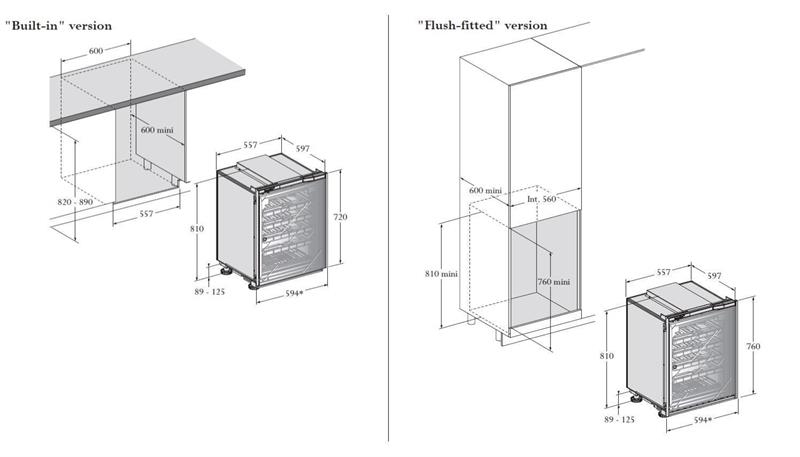 "Built-in" version

600

600 mini

820 - 890

557

557

597

810

720

89 - 125

594*

"Flush-fitted" version

600 mini

Int. 560

810 mini

760 mini

557

597

810

760

89 - 125

594*