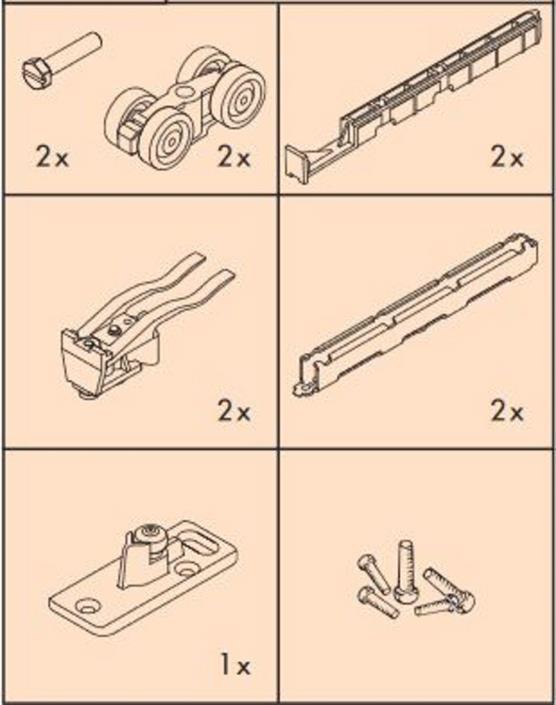 2x

2x

2x

2x

2x

1x