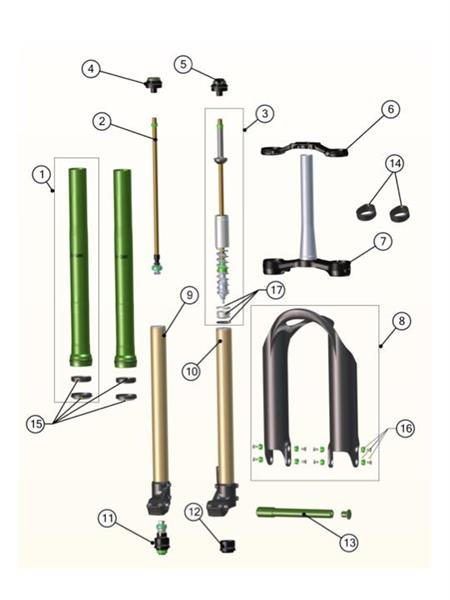 4
5
2
3
6
1
14
7
9
17
8
10
15
16
11
12
13