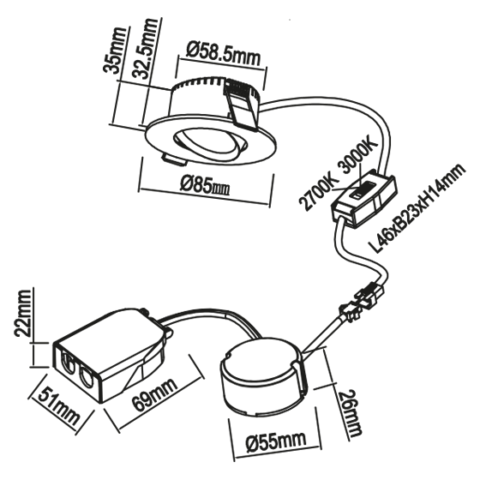 35mm
32.5mm
Ø58.5mm
Ø85mm
2700K 3000K
L46xB23xH14mm
22mm
51mm
69mm
Ø55mm
26mm