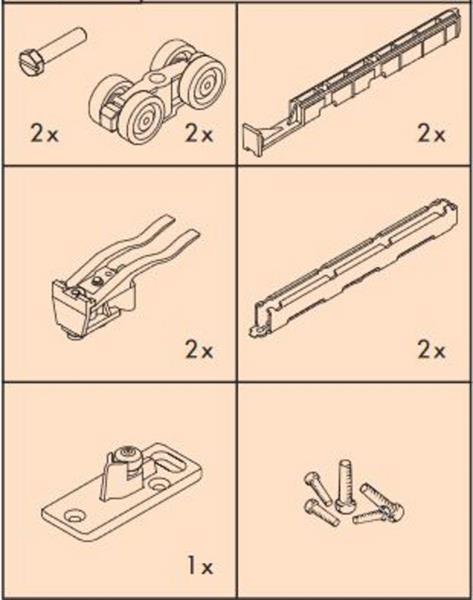 2x 2x

2x

2x

2x

1x