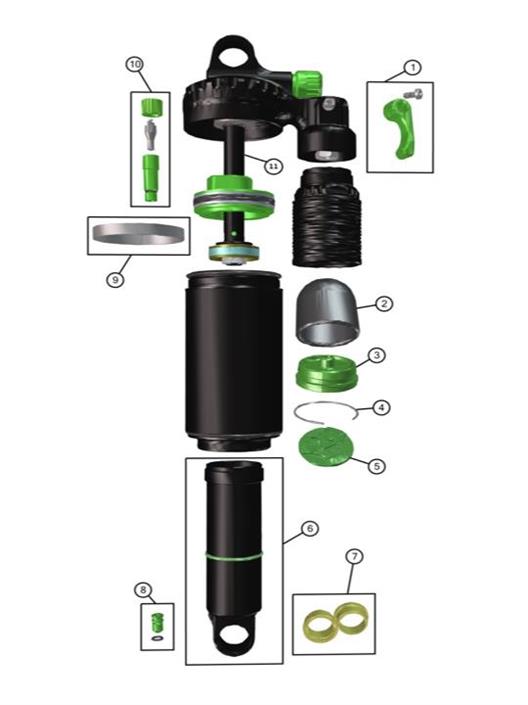 10
1
11
9
2
3
4
5
6
7
8