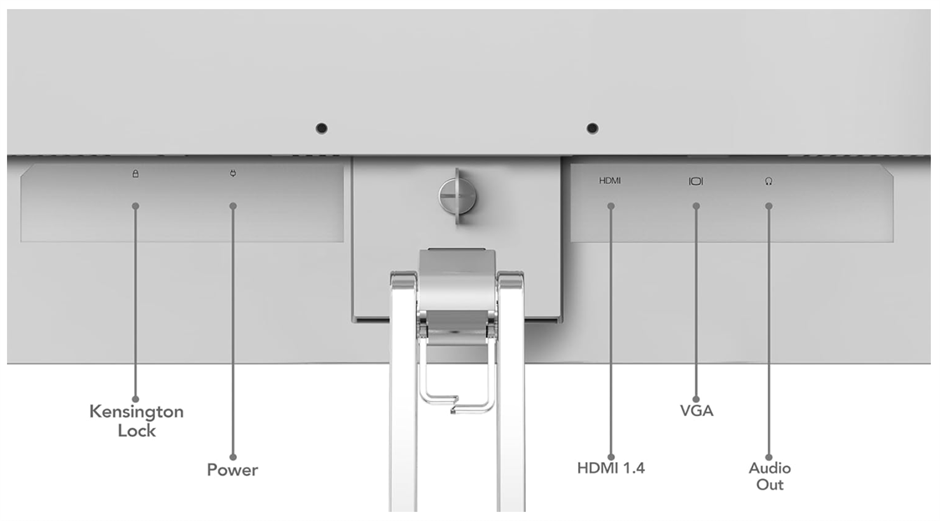 HDMI

Kensington Lock

Power

HDMI 1.4

VGA

Audio Out