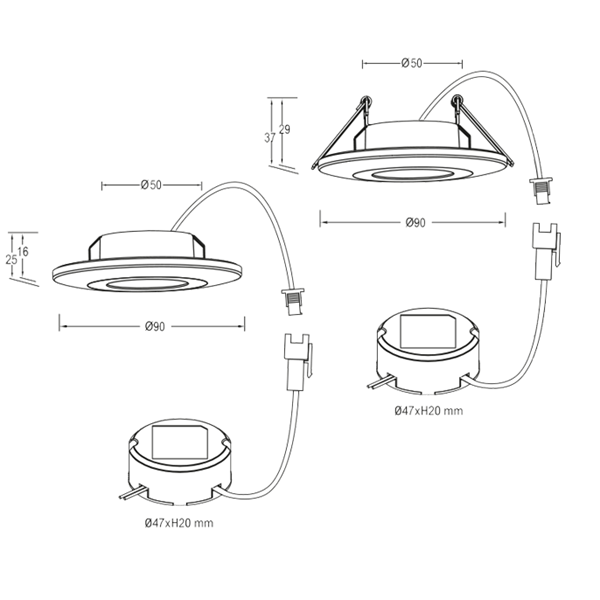 Ø50

37
29

Ø90

Ø47xH20 mm

Ø50

25
16

Ø90

Ø47xH20 mm