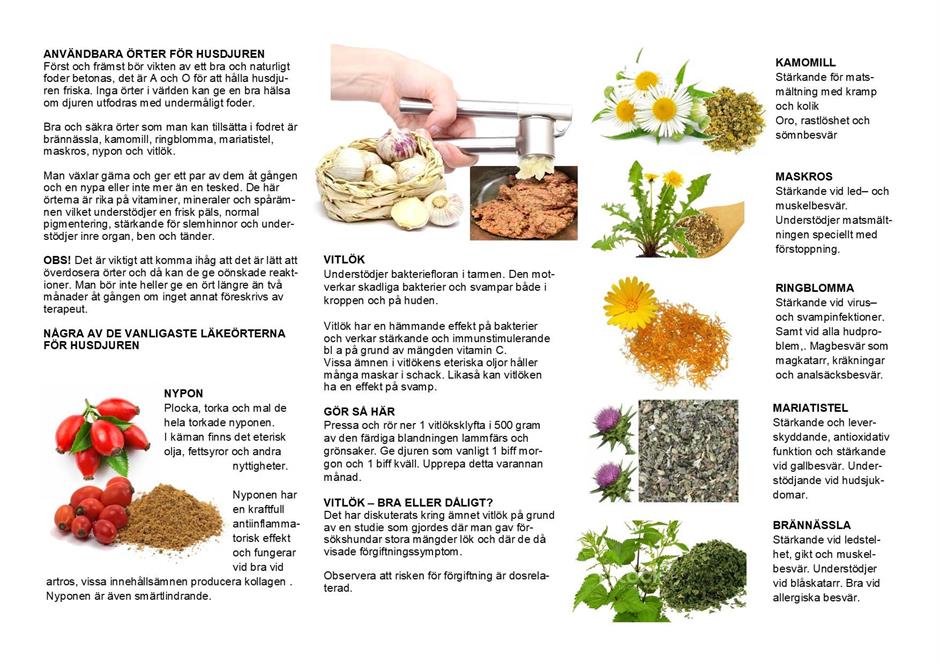 ANVÄNDBARA ÖRTER FÖR HUSDJUREN
Först och främst bör vikten av ett bra och naturligt foder betonas, det är A och O för att hålla husdjuren friska. Inga örter i världen kan ge en bra hälsa om djuren utfodras med undermåligt foder.

Bra och säkra örter som man kan tillsätta i fodret är brännässla, kamomill, ringblomma, mariatistel, maskros, nypon och vitlök.

Man växlar gärna och ger ett par av dem åt gången och en nypa eller inte mer än en tesked. De här örterna är rika på vitaminer, mineraler och spårämnen vilket understödjer en frisk päls, normal pigmentering, stärkande för slemhinnor och understödjer inre organ, ben och tänder.

OBS! Det är viktigt att komma ihåg att det är lätt att överdosera örter och då kan de ge oönskade reaktioner. Man bör inte heller ge en ört längre än två månader åt gången om inget annat föreskrivs av terapeut.

NÅGRA AV DE VANLIGASTE LÄKEÖRTERNA FÖR HUSDJUREN

NYPON
Plocka, torka och mal de hela torkade nyponen. I kärnan finns det eterisk olja, fettsyror och andra nyttigheter.

Nyponen har en kraftfull antiinflammatorisk effekt och fungerar vid bra vid artros, vissa innehållsämnen producera kollagen . Nyponen är även smärtlindrande.

VITLÖK
Understödjer bakteriefloran i tarmen. Den motverkar skadliga bakterier och svampar både i kroppen och på huden.

Vitlök har en hämmande effekt på bakterier och verkar stärkande och immunstimulerande bl a på grund av mängden vitamin C.
Vissa ämnen i vitlökens eteriska oljor håller många maskar i schack. Likaså kan vitlöken ha en effekt på svamp.

GÖR SÅ HÄR
Pressa och rör ner 1 vitlöksklyfta i 500 gram av den färdiga blandningen lammfärs och grönsaker. Ge djuren som vanligt 1 biff morgon och 1 biff kväll. Upprepa detta varannan månad.

VITLÖK – BRA ELLER DÅLIGT?
Det har diskuterats kring ämnet vitlök på grund av en studie som gjordes där man gav försökshundar stora mängder lök och där de då visade förgiftningssymptom.

Observera att risken för förgiftning är dosrelaterad.

KAMOMILL
Stärkande för matsmältning med kramp och kolik
Oro, rastlöshet och sömnbesvär

MASKROS
Stärkande vid led– och muskelbesvär. Understödjer matsmältningen speciellt med förstoppning.

RINGBLOMMA
Stärkande vid virus– och svampinfektioner. Samt vid alla hudproblem,. Magbesvär som magkatarr, kräkningar och analsäcksbesvär.

MARIATISTEL
Stärkande och leverskyddande, antioxidativ funktion och stärkande vid gallbesvär. Understödjande vid hudsjukdomar.

BRÄNNÄSSLA
Stärkande vid ledstelhet, gikt och muskelbesvär. Understödjer vid blåskatarr. Bra vid allergiska besvär.