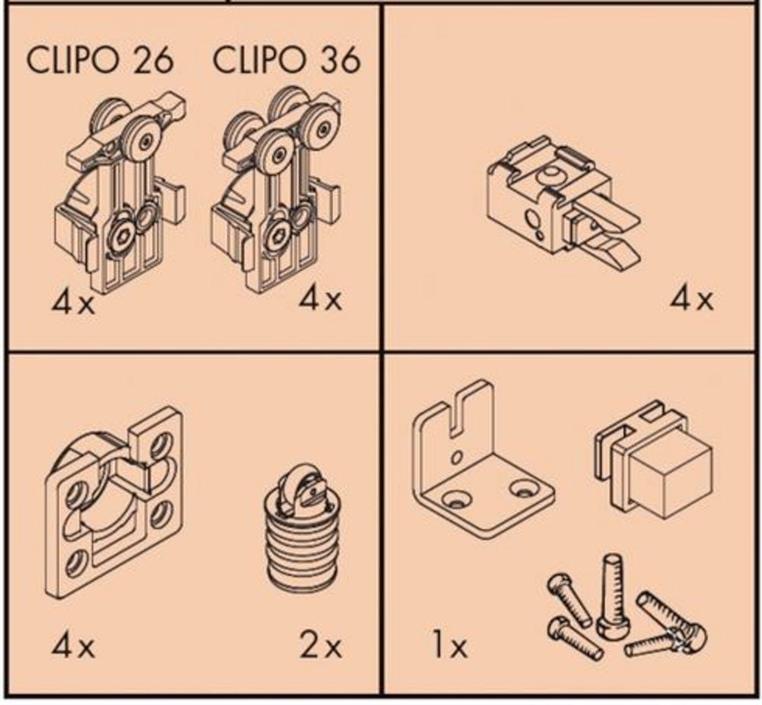 CLIPO 26 CLIPO 36

4x 4x

4x

4x 2x

1x